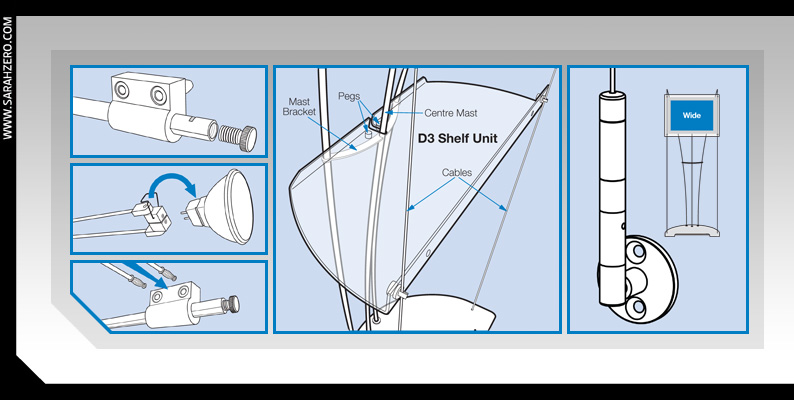 WWW.SARAHZERO.COM

Mast Bracket

Pegs

Centre Mast

D3 Shelf Unit

Cables

Wide